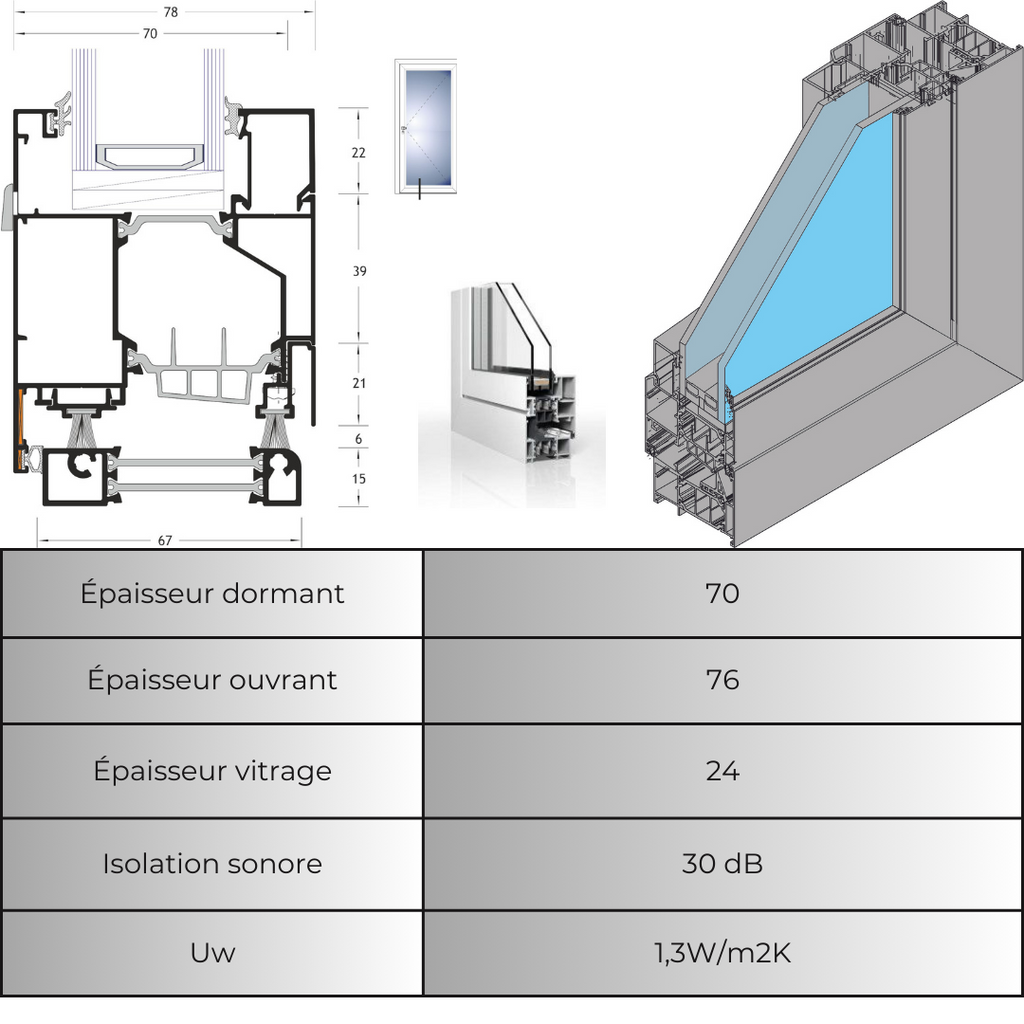 78
70
22
39
21
6
15
67

| Épaisseur dormant | 70 |
|---|---|
| Épaisseur ouvrant | 76 |
| Épaisseur vitrage | 24 |
| Isolation sonore | 30 dB |
| Uw | 1,3W/m2K |