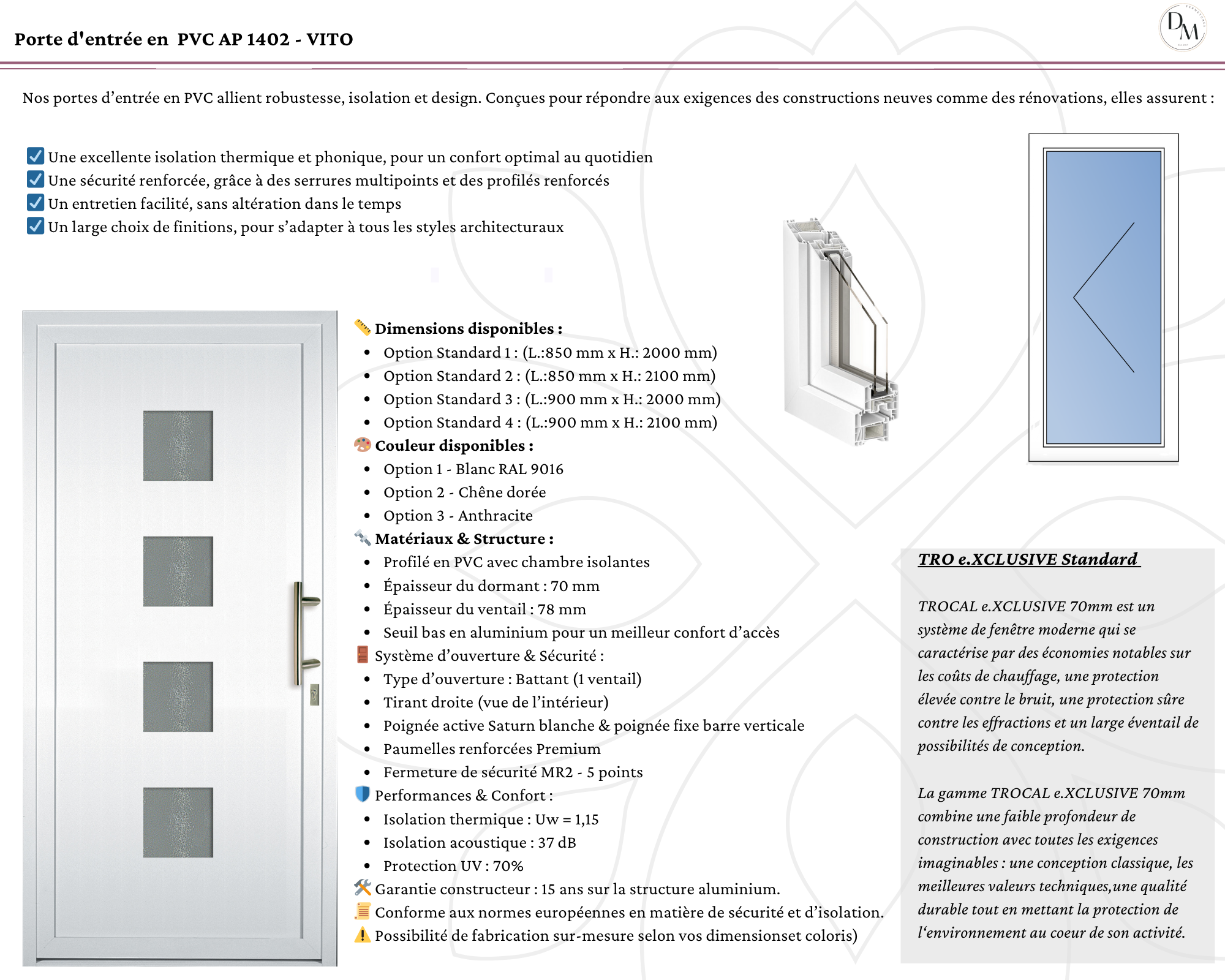 Porte d'entrée en PVC AP 1402 - VITO

DM

Nos portes d’entrée en PVC allient robustesse, isolation et design. Conçues pour répondre aux exigences des constructions neuves comme des rénovations, elles assurent :

Une excellente isolation thermique et phonique, pour un confort optimal au quotidien
Une sécurité renforcée, grâce à des serrures multipoints et des profilés renforcés
Un entretien facilité, sans altération dans le temps
Un large choix de finitions, pour s’adapter à tous les styles architecturaux

Dimensions disponibles :
- Option Standard 1 : (L.:850 mm x H.: 2000 mm)
- Option Standard 2 : (L.:850 mm x H.: 2100 mm)
- Option Standard 3 : (L.:900 mm x H.: 2000 mm)
- Option Standard 4 : (L.:900 mm x H.: 2100 mm)

Couleur disponibles :
- Option 1 - Blanc RAL 9016
- Option 2 - Chêne dorée
- Option 3 - Anthracite

Matériaux & Structure :
- Profilé en PVC avec chambre isolantes
- Épaisseur du dormant : 70 mm
- Épaisseur du ventail : 78 mm
- Seuil bas en aluminium pour un meilleur confort d’accès

Système d’ouverture & Sécurité :
- Type d’ouverture : Battant (1 ventail)
- Tirant droite (vue de l’intérieur)
- Poignée active Saturn blanche & poignée fixe barre verticale
- Paumelles renforcées Premium
- Fermeture de sécurité MR2 - 5 points

Performances & Confort :
- Isolation thermique : Uw = 1,15
- Isolation acoustique : 37 dB
- Protection UV : 70%

Garantie constructeur : 15 ans sur la structure aluminium.
Conforme aux normes européennes en matière de sécurité et d’isolation.
Possibilité de fabrication sur-mesure selon vos dimensionset coloris)

TRO e.XCLUSIVE Standard

TROCAL e.XCLUSIVE 70mm est un système de fenêtre moderne qui se caractérise par des économies notables sur les coûts de chauffage, une protection élevée contre le bruit, une protection sûre contre les effractions et un large éventail de possibilités de conception.

La gamme TROCAL e.XCLUSIVE 70mm combine une faible profondeur de construction avec toutes les exigences imaginables : une conception classique, les meilleures valeurs techniques,une qualité durable tout en mettant la protection de l‘environnement au coeur de son activité.